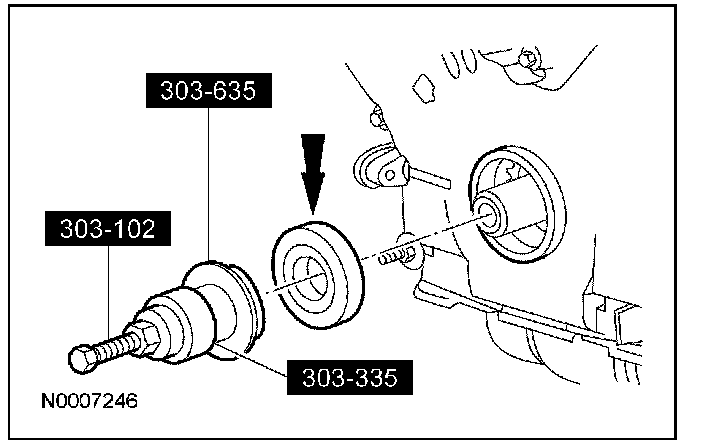 303-635

303-102

303-335

N0007246