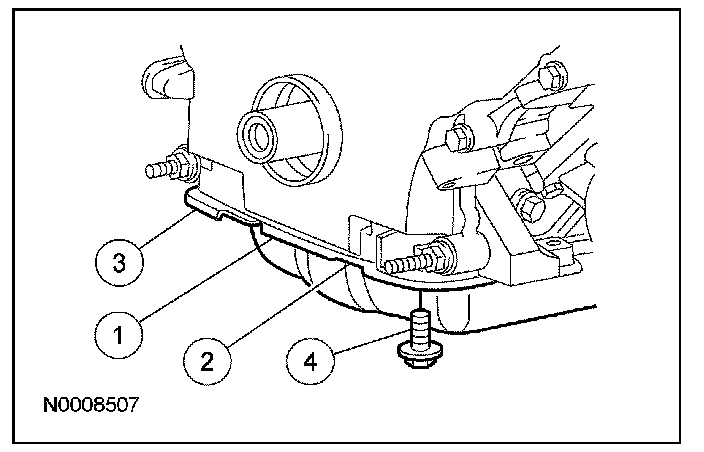 3

1

2

4

N0008507