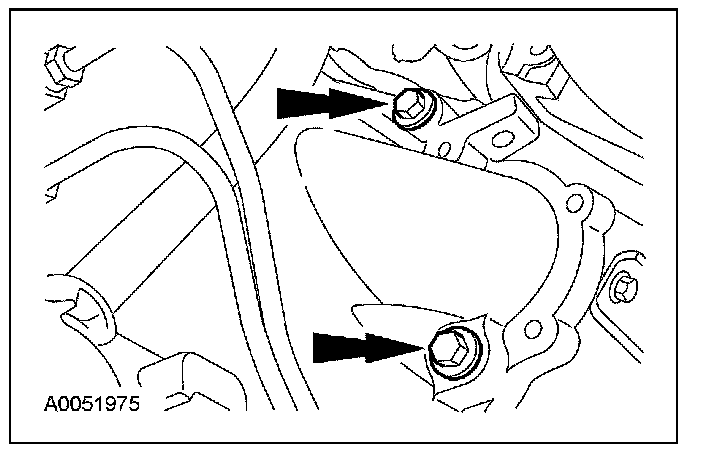 A0051975