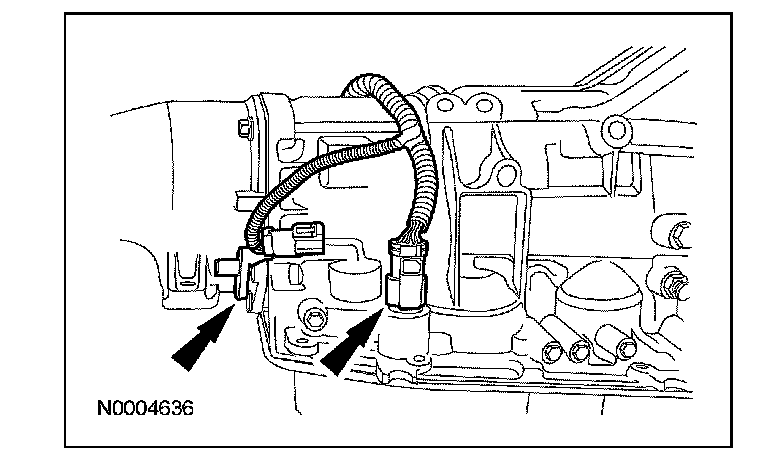 N0004636