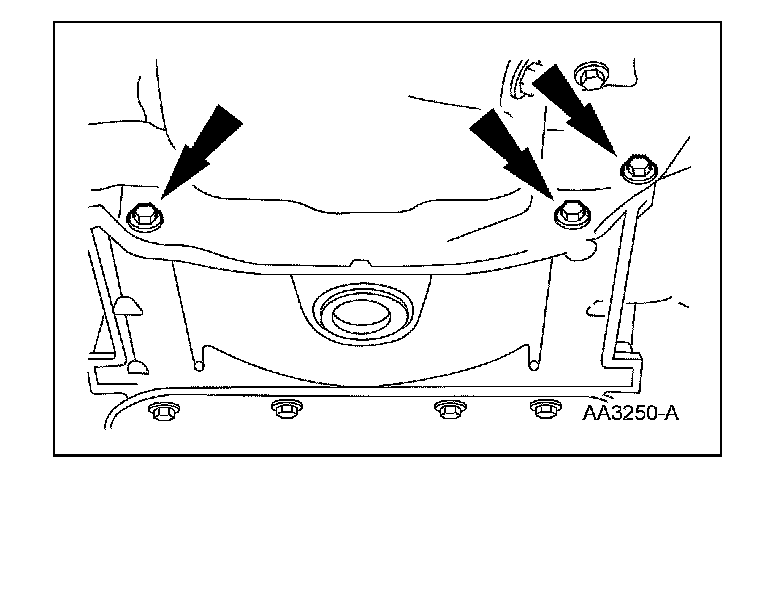 AA3250-A