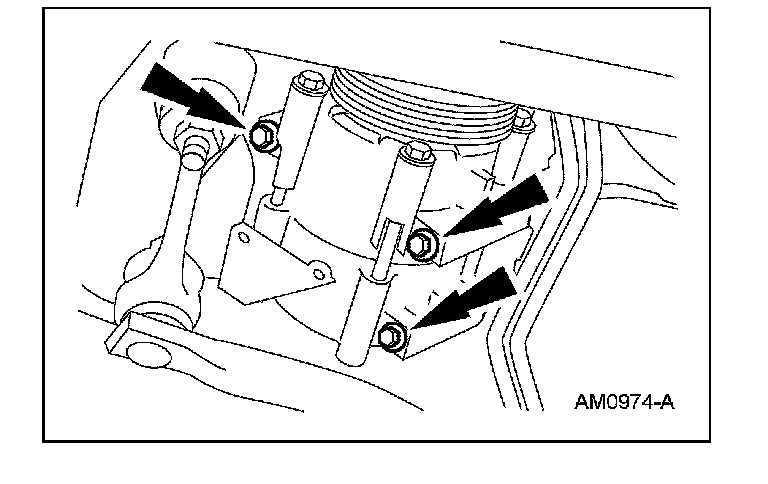 AM0974-A