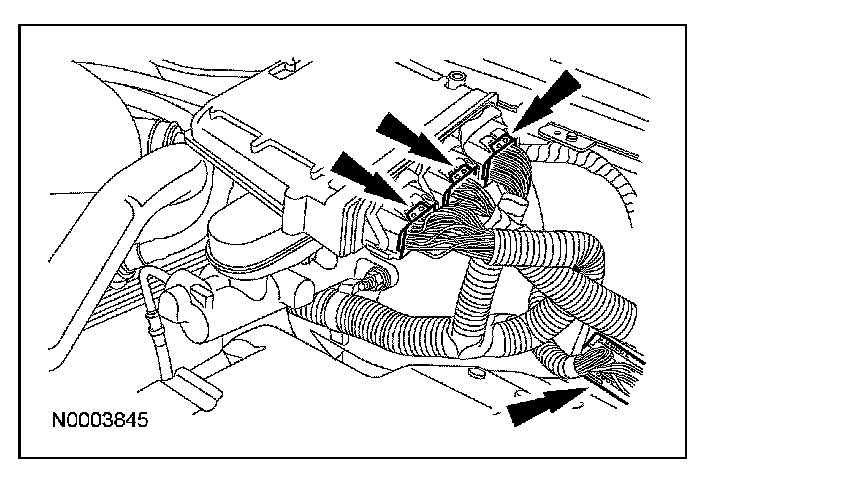 N0003845