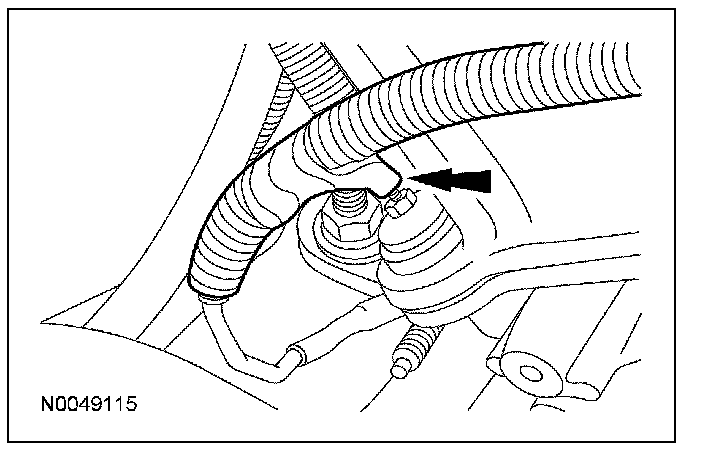 N0049115