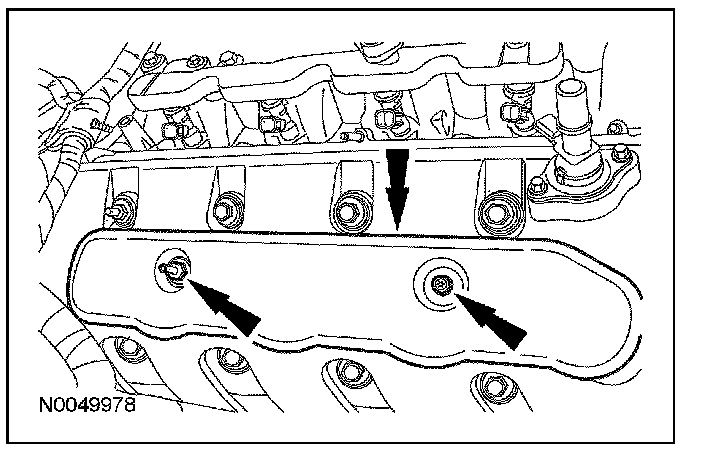 N0049978