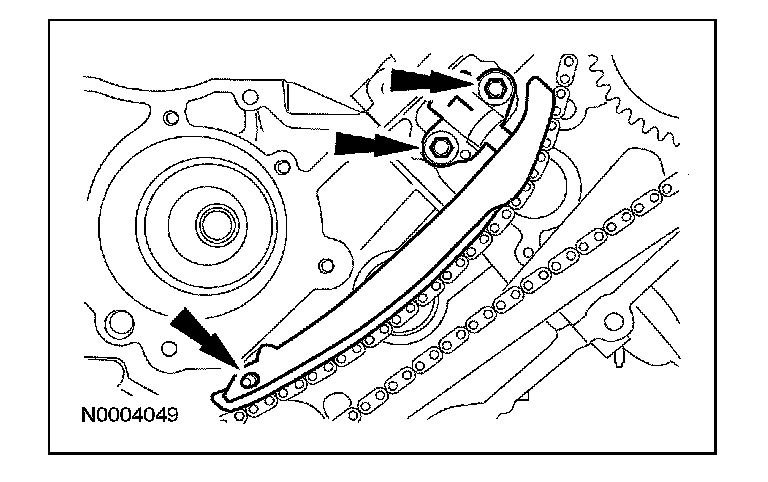 N0004049