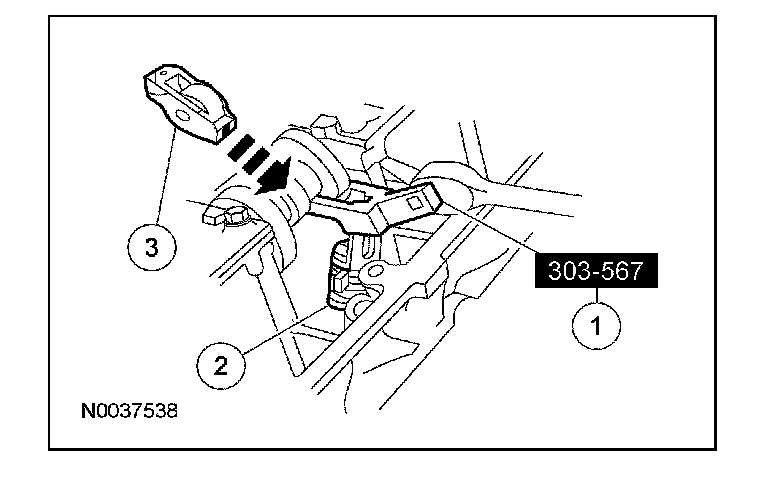 3

303-567

1

2

N0037538