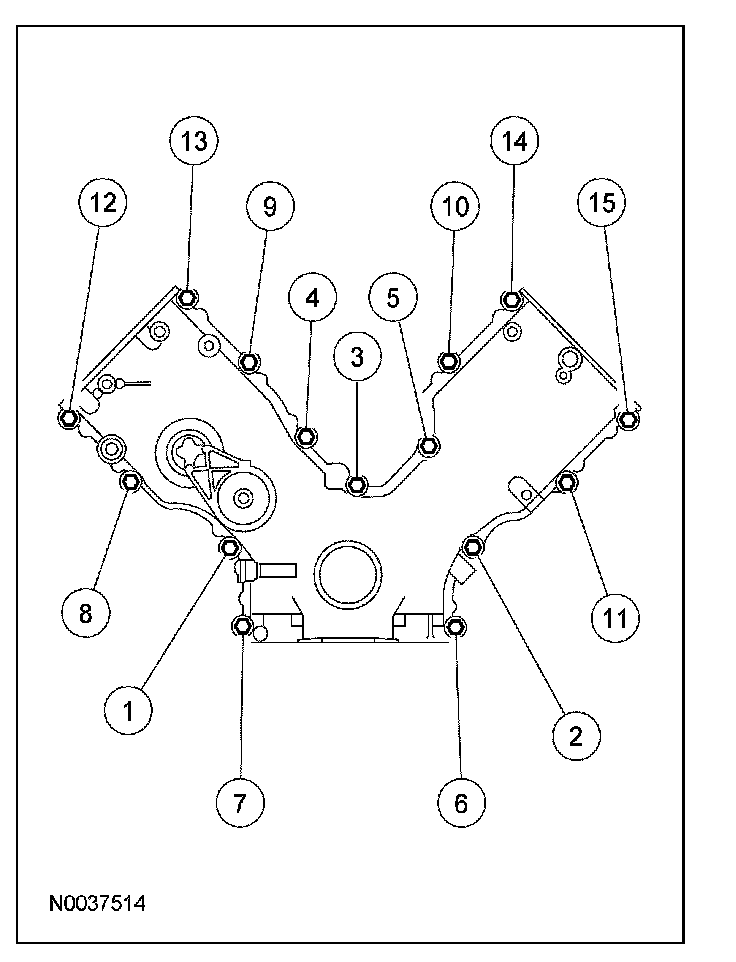 13
14
12
9
10
15
4
5
3
8
11
1
2
7
6
N0037514