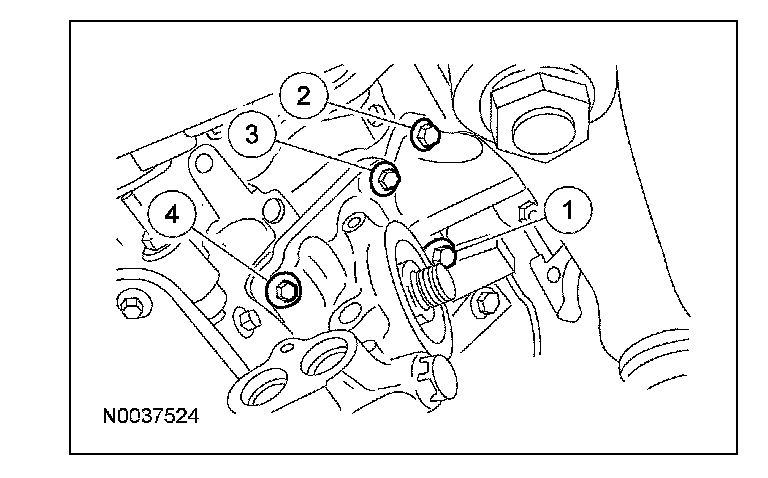 2
3
4
1
N0037524