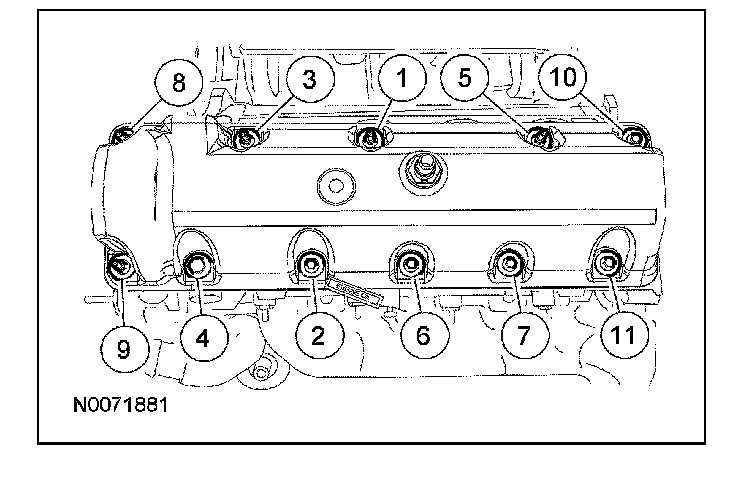 8
3
1
5
10
9
4
2
6
7
11
N0071881