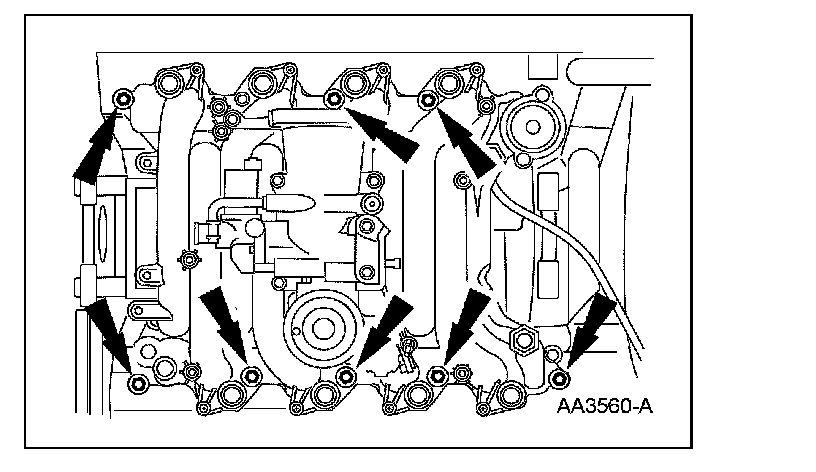 AA3560-A