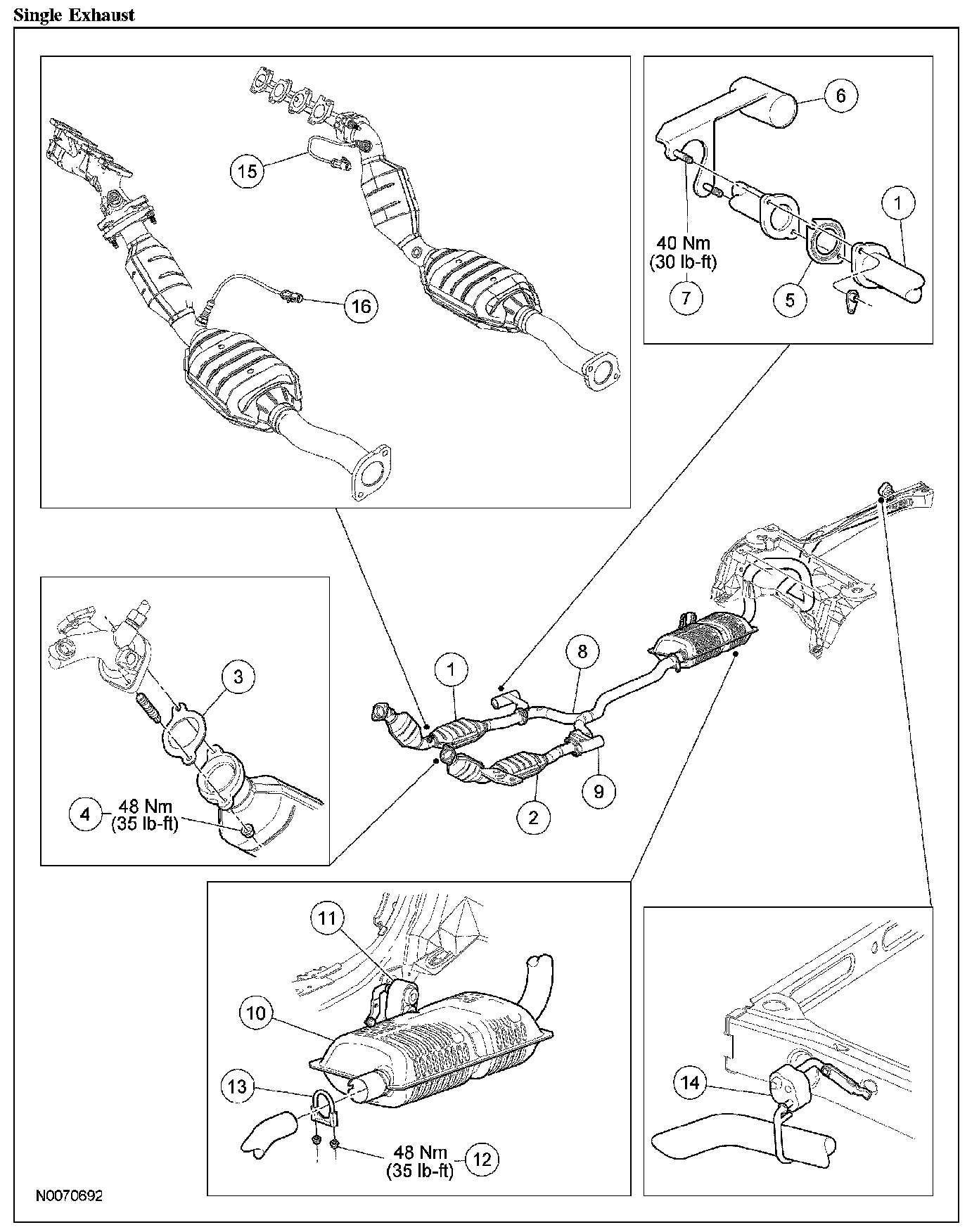 Single Exhaust

15

16

6

1

40 Nm
(30 lb-ft)

7

5

3

4 48 Nm
(35 lb-ft)

1

8

9

2

11

10

13

48 Nm
(35 lb-ft) 12

14

N0070692