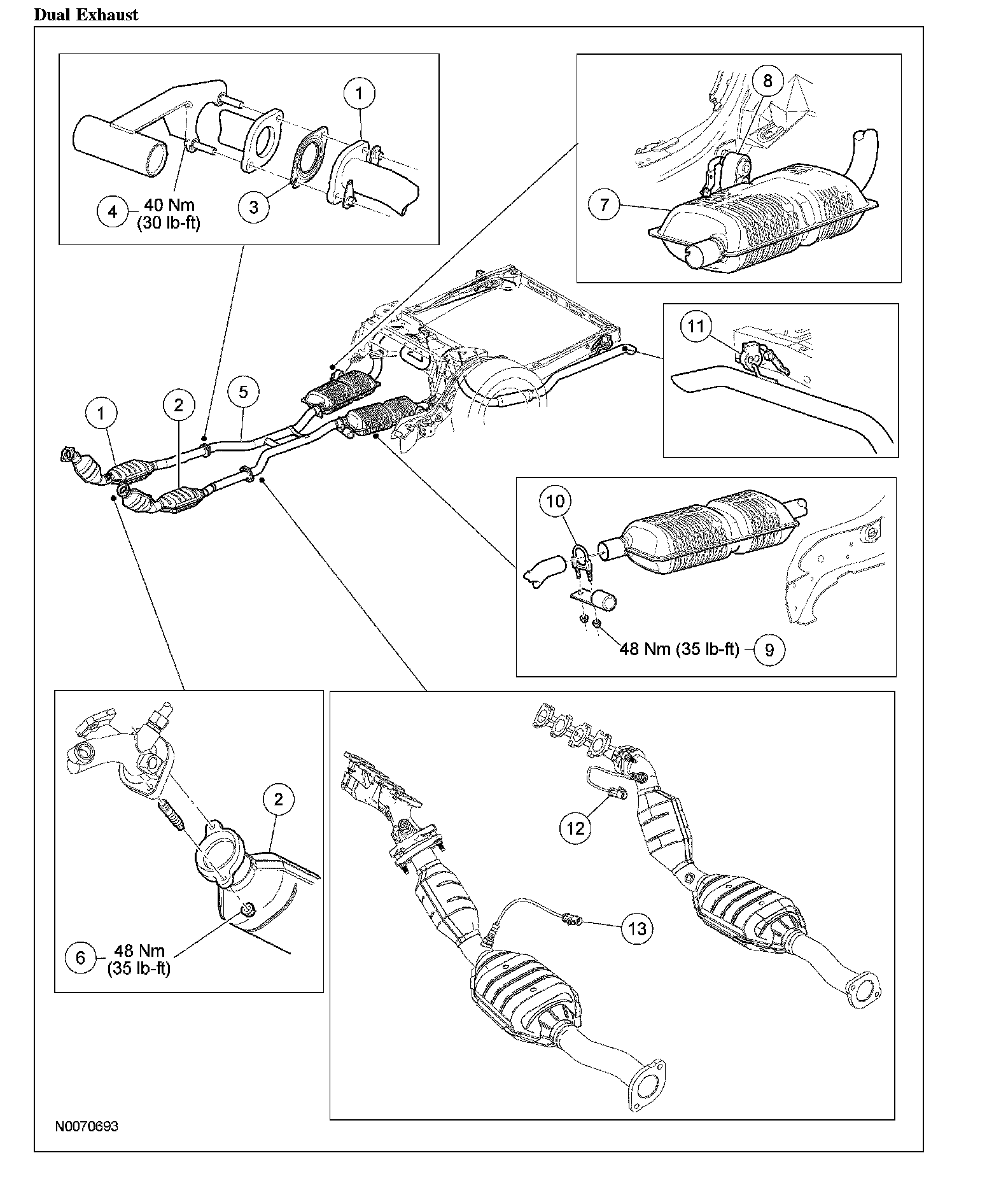 Dual Exhaust

1

4 40 Nm (30 lb-ft)

3

8

7

11

1

2

5

10

48 Nm (35 lb-ft) 9

2

6 48 Nm (35 lb-ft)

12

13

N0070693