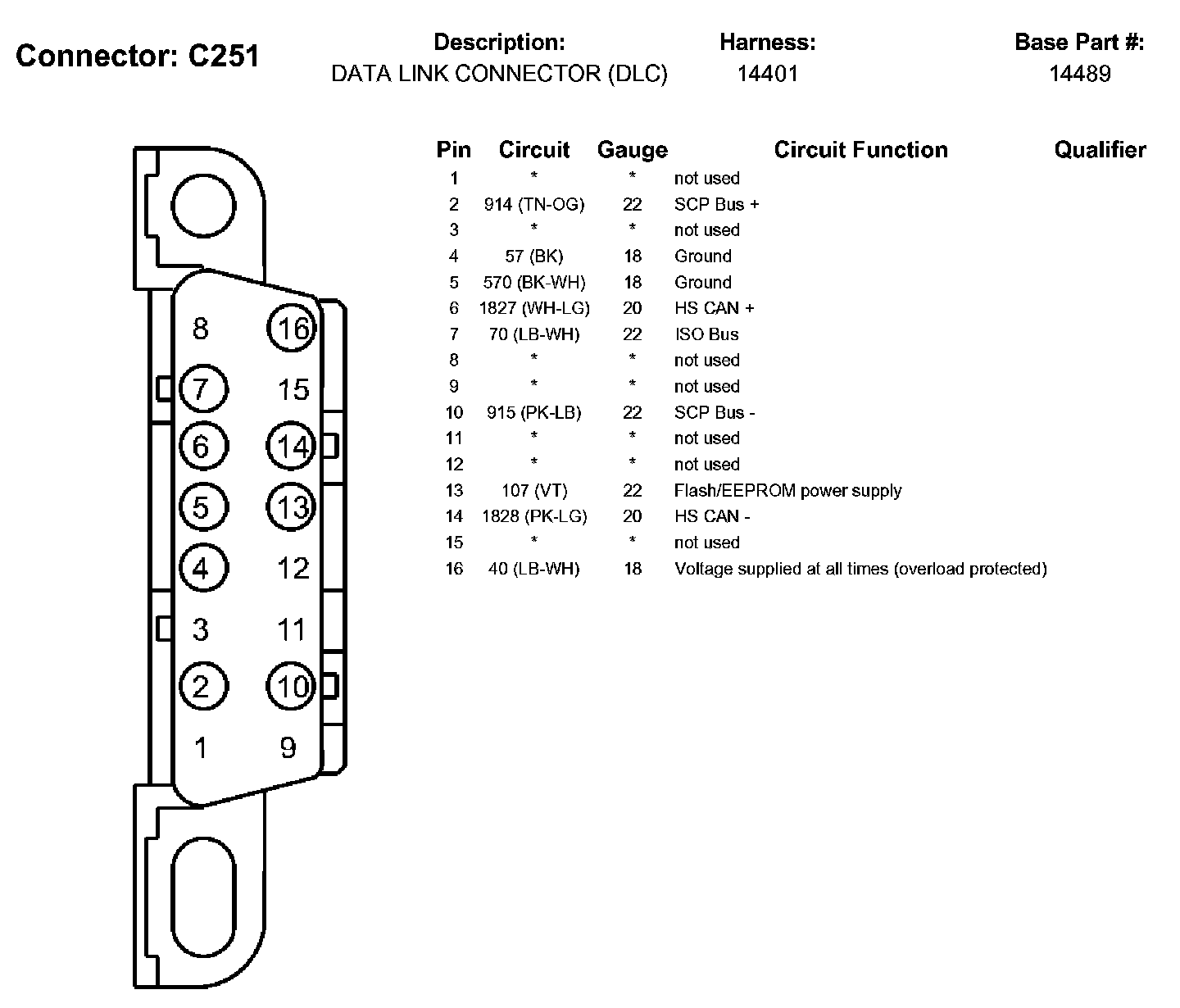 Connector: C251

Description:
DATA LINK CONNECTOR (DLC)

Harness:
14401

Base Part #:
14489

8 16
7 15
6 14
5 13
4 12
3 11
2 10
1 9

| Pin | Circuit | Gauge | Circuit Function | Qualifier |
|---|---|---|---|---|
| 1 | * | * | not used | |
| 2 | 914 (TN-OG) | 22 | SCP Bus + | |
| 3 | * | * | not used | |
| 4 | 57 (BK) | 18 | Ground | |
| 5 | 570 (BK-WH) | 18 | Ground | |
| 6 | 1827 (WH-LG) | 20 | HS CAN + | |
| 7 | 70 (LB-WH) | 22 | ISO Bus | |
| 8 | * | * | not used | |
| 9 | * | * | not used | |
| 10 | 915 (PK-LB) | 22 | SCP Bus - | |
| 11 | * | * | not used | |
| 12 | * | * | not used | |
| 13 | 107 (VT) | 22 | Flash/EEPROM power supply | |
| 14 | 1828 (PK-LG) | 20 | HS CAN - | |
| 15 | * | * | not used | |
| 16 | 40 (LB-WH) | 18 | Voltage supplied at all times (overload protected) | |