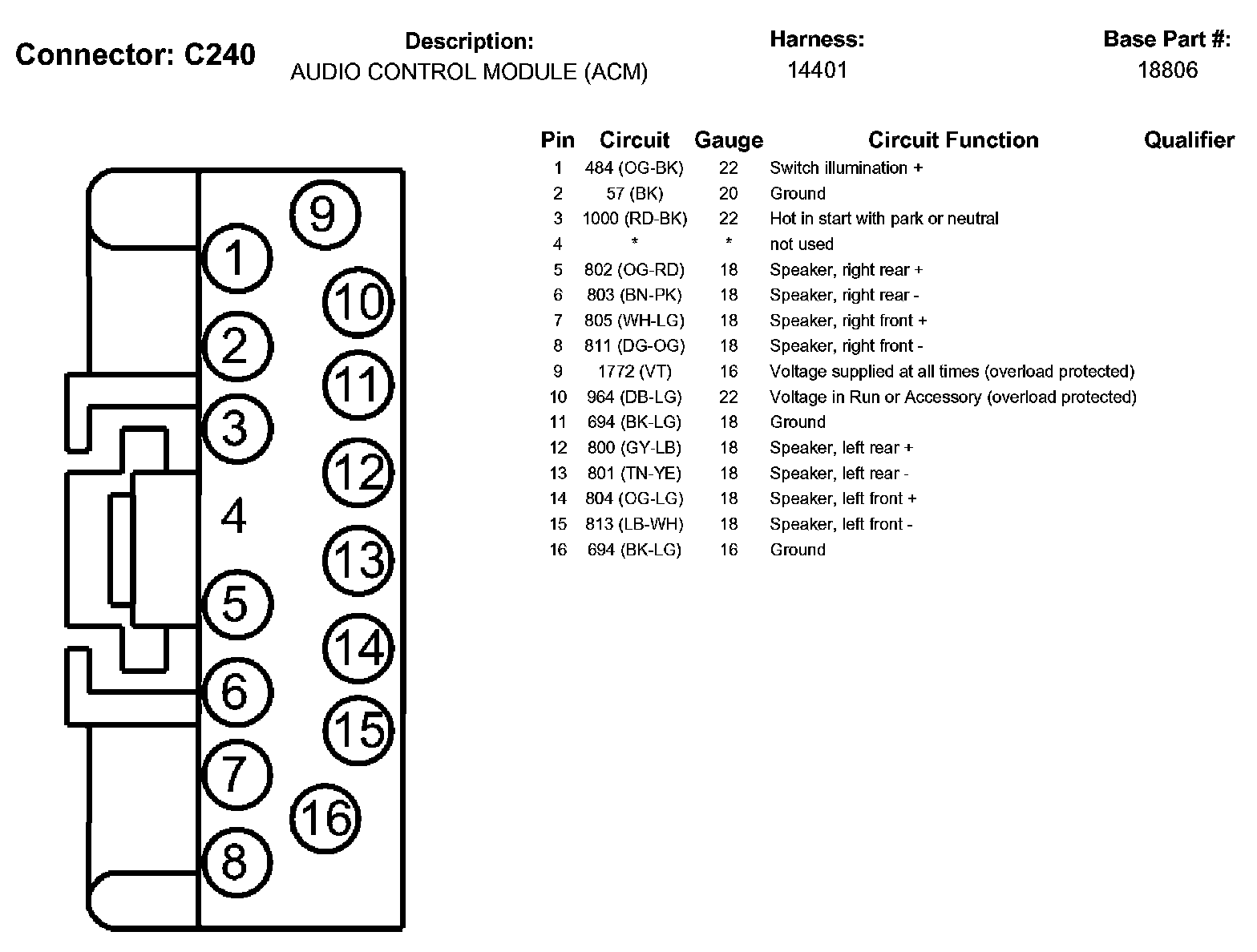 Connector: C240

Description:
AUDIO CONTROL MODULE (ACM)

Harness:
14401

Base Part #:
18806

9
1
10
2
11
3
12
4
13
5
14
6
15
7
16
8

| Pin | Circuit | Gauge | Circuit Function | Qualifier |
|---|---|---|---|---|
| 1 | 484 (OG-BK) | 22 | Switch illumination + | |
| 2 | 57 (BK) | 20 | Ground | |
| 3 | 1000 (RD-BK) | 22 | Hot in start with park or neutral | |
| 4 | * | * | not used | |
| 5 | 802 (OG-RD) | 18 | Speaker, right rear + | |
| 6 | 803 (BN-PK) | 18 | Speaker, right rear - | |
| 7 | 805 (WH-LG) | 18 | Speaker, right front + | |
| 8 | 811 (DG-OG) | 18 | Speaker, right front - | |
| 9 | 1772 (VT) | 16 | Voltage supplied at all times (overload protected) | |
| 10 | 964 (DB-LG) | 22 | Voltage in Run or Accessory (overload protected) | |
| 11 | 694 (BK-LG) | 18 | Ground | |
| 12 | 800 (GY-LB) | 18 | Speaker, left rear + | |
| 13 | 801 (TN-YE) | 18 | Speaker, left rear - | |
| 14 | 804 (OG-LG) | 18 | Speaker, left front + | |
| 15 | 813 (LB-WH) | 18 | Speaker, left front - | |
| 16 | 694 (BK-LG) | 16 | Ground | |