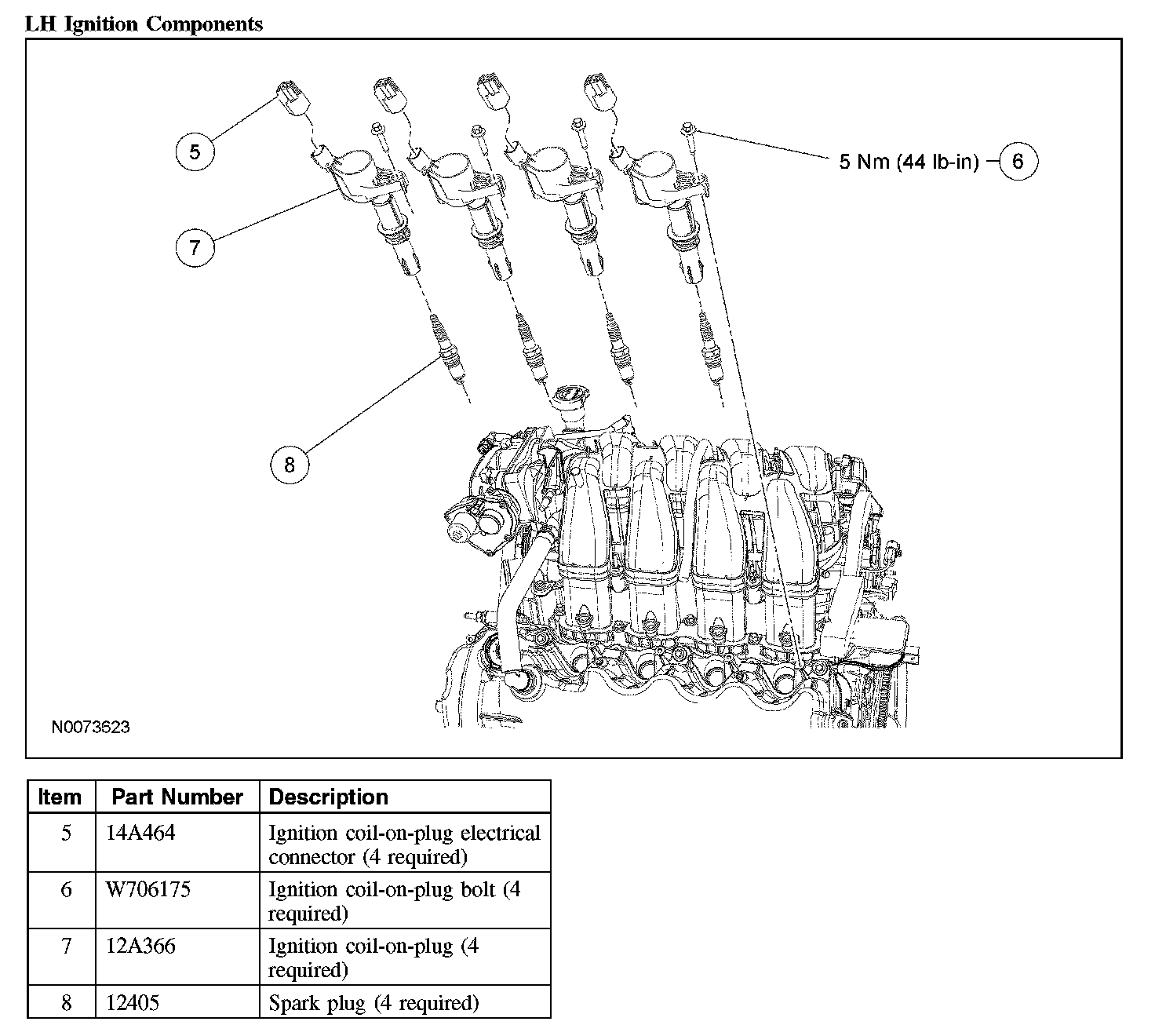 LH Ignition Components

5

5 Nm (44 lb-in) 6

7

8

N0073623

| Item | Part Number | Description |
|---|---|---|
| 5 | 14A464 | Ignition coil-on-plug electrical connector (4 required) |
| 6 | W706175 | Ignition coil-on-plug bolt (4 required) |
| 7 | 12A366 | Ignition coil-on-plug (4 required) |
| 8 | 12405 | Spark plug (4 required) |