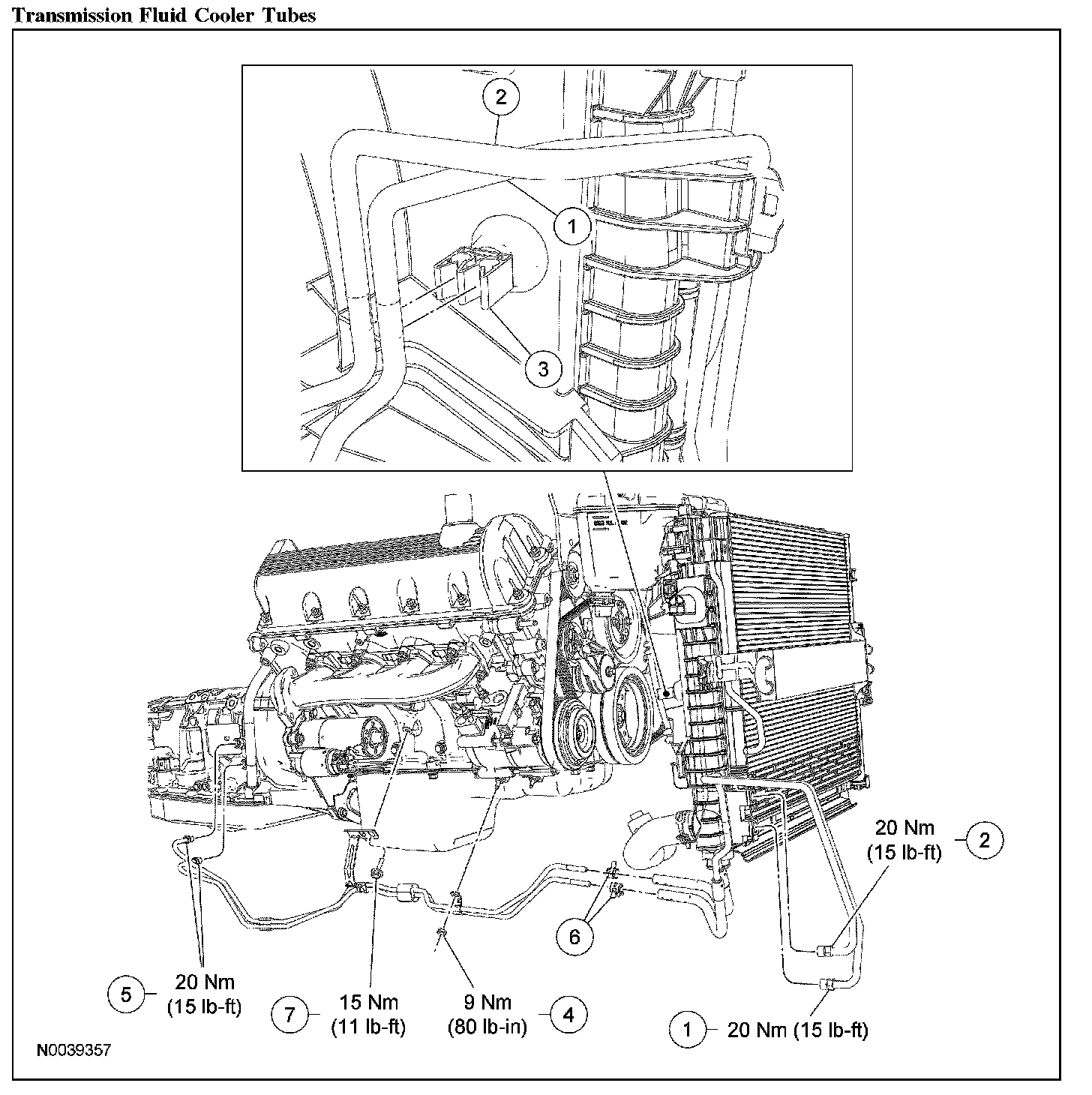 Transmission Fluid Cooler Tubes

2

1

3

20 Nm (15 lb-ft) 2

6

5 20 Nm (15 lb-ft)

7 15 Nm (11 lb-ft)

9 Nm (80 lb-in) 4

1 20 Nm (15 lb-ft)

N0039357