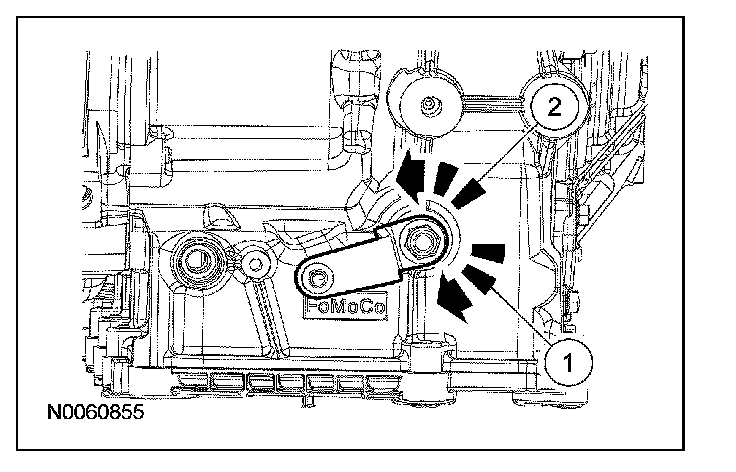 2

FoMoCo

1

N0060855