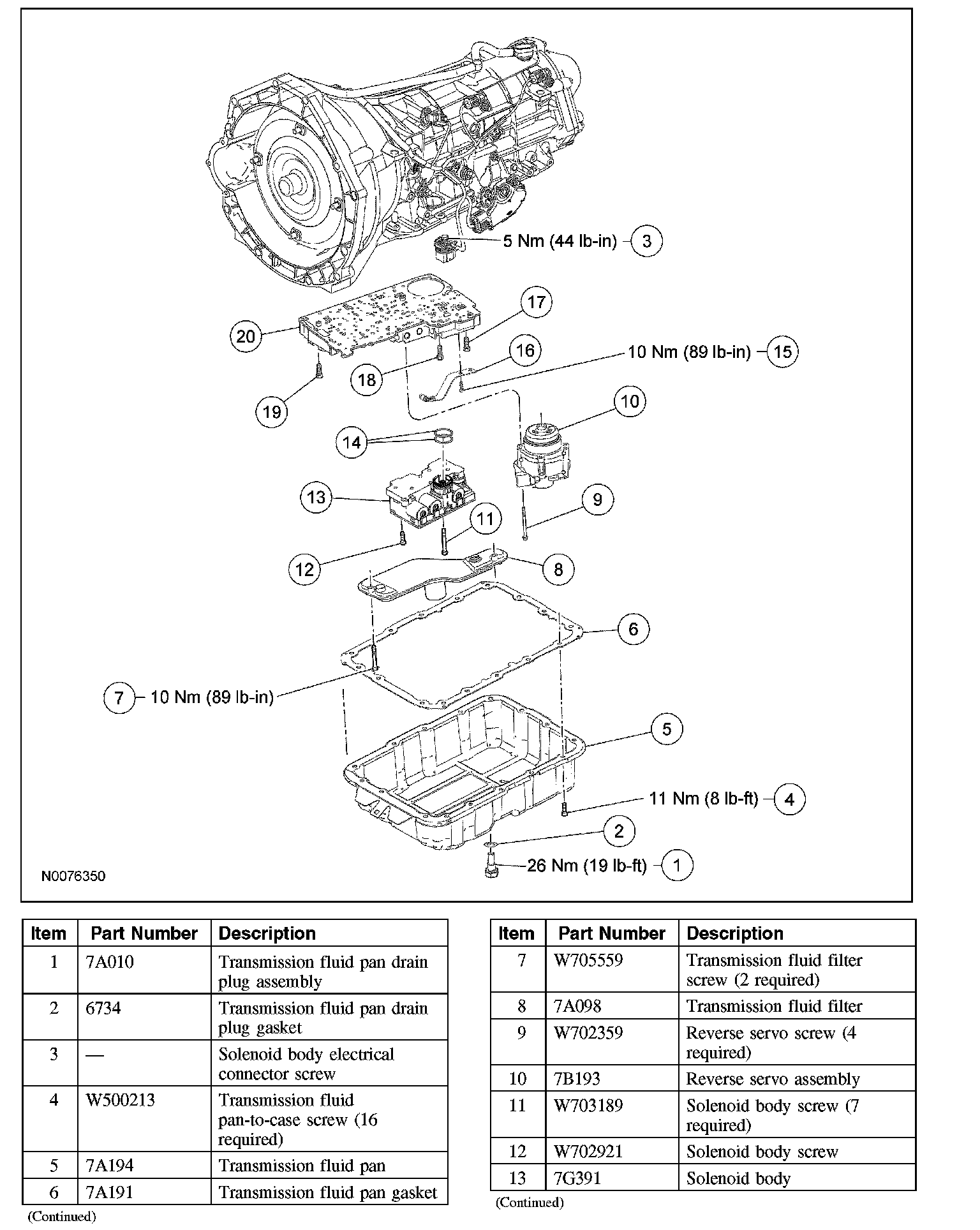 5 Nm (44 lb-in) 3

17

20

16

10 Nm (89 lb-in) 15

18

19

10

14

13

9

11

12

8

6

7 10 Nm (89 lb-in)

5

11 Nm (8 lb-ft) 4

2

26 Nm (19 lb-ft) 1

N0076350

| Item | Part Number | Description |
|---|---|---|
| 1 | 7A010 | Transmission fluid pan drain plug assembly |
| 2 | 6734 | Transmission fluid pan drain plug gasket |
| 3 | — | Solenoid body electrical connector screw |
| 4 | W500213 | Transmission fluid pan-to-case screw (16 required) |
| 5 | 7A194 | Transmission fluid pan |
| 6 | 7A191 | Transmission fluid pan gasket |

(Continued)

| Item | Part Number | Description |
|---|---|---|
| 7 | W705559 | Transmission fluid filter screw (2 required) |
| 8 | 7A098 | Transmission fluid filter |
| 9 | W702359 | Reverse servo screw (4 required) |
| 10 | 7B193 | Reverse servo assembly |
| 11 | W703189 | Solenoid body screw (7 required) |
| 12 | W702921 | Solenoid body screw |
| 13 | 7G391 | Solenoid body |

(Continued)