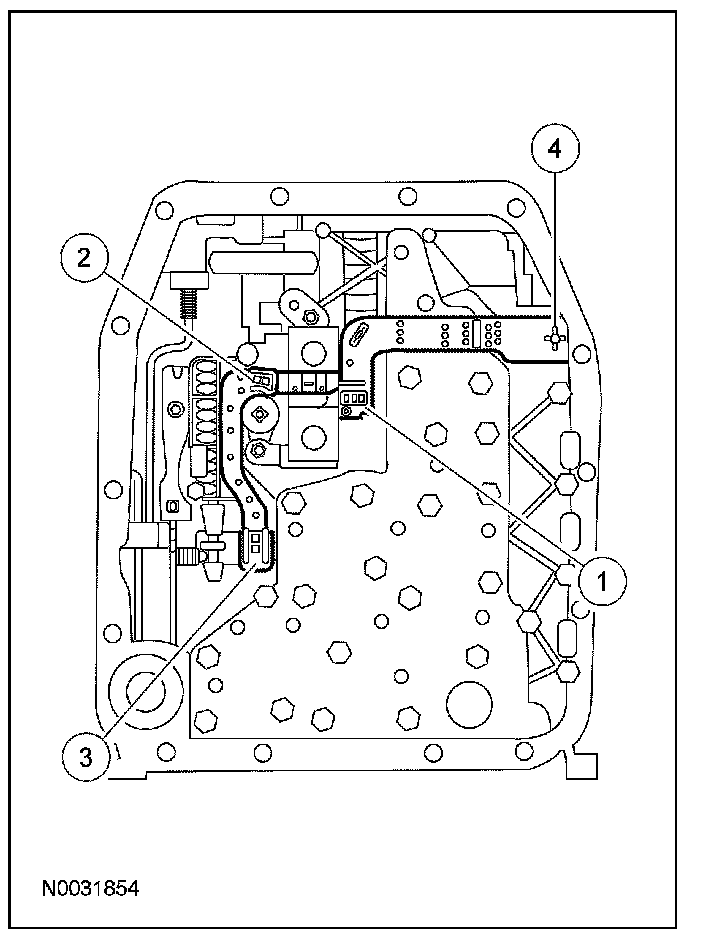 4
2
1
3
N0031854