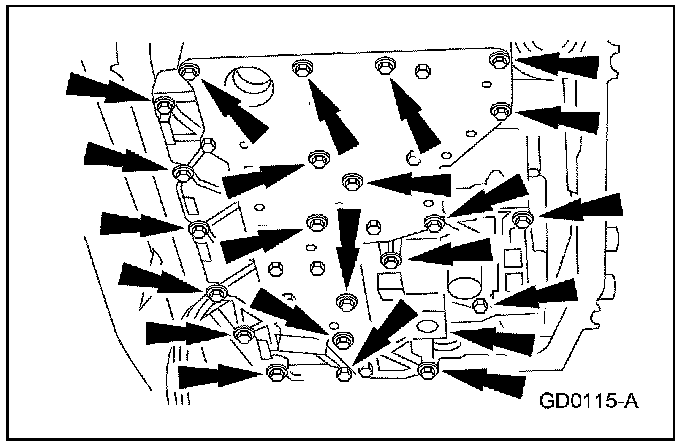 GD0115-A