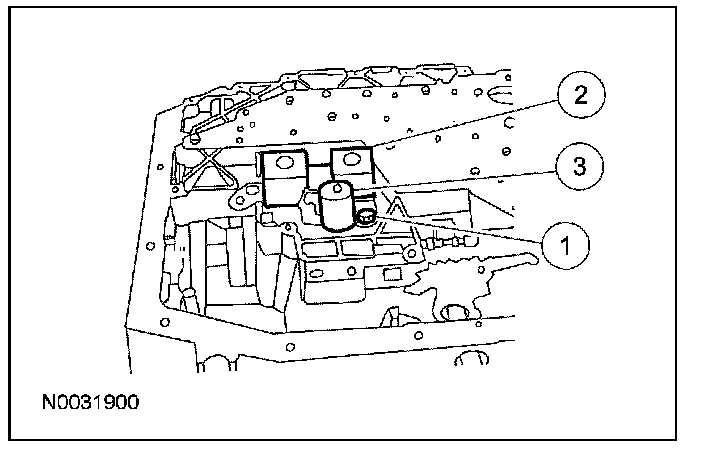 2

3

1

N0031900