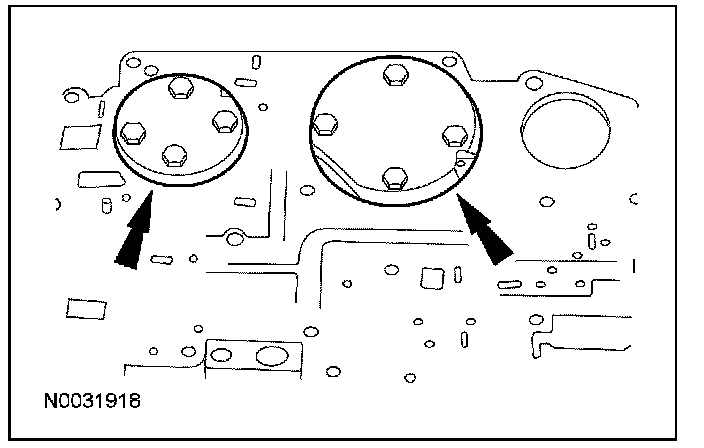 N0031918