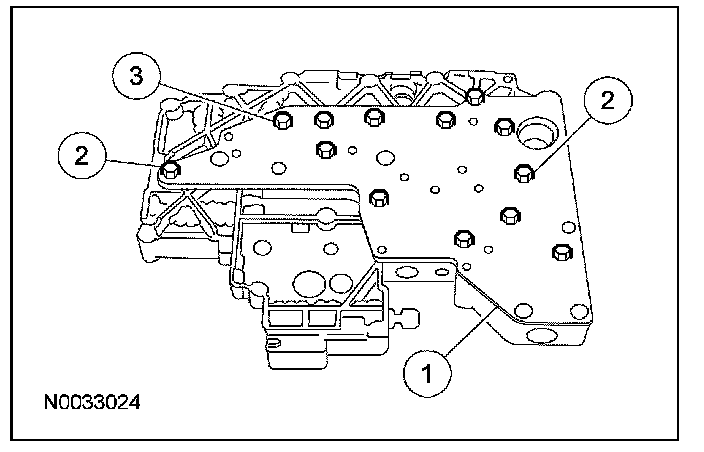 3
2
2
1
N0033024