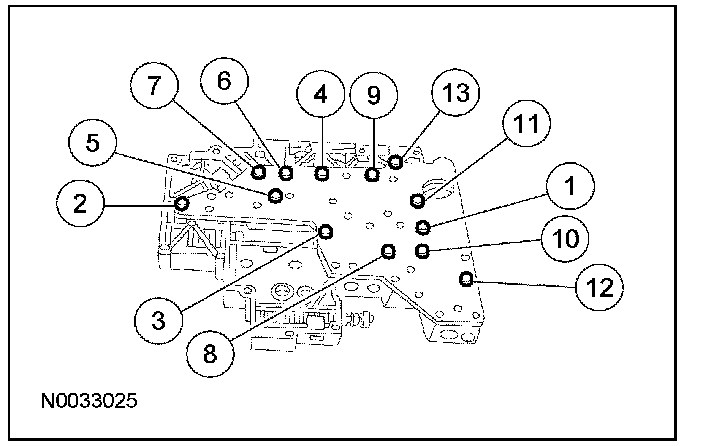 7
6
4
9
13
11
5
2
1
10
12
3
8
N0033025