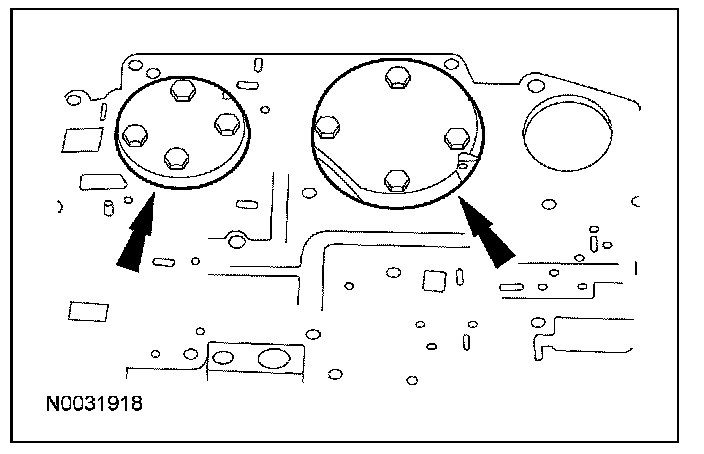 N0031918