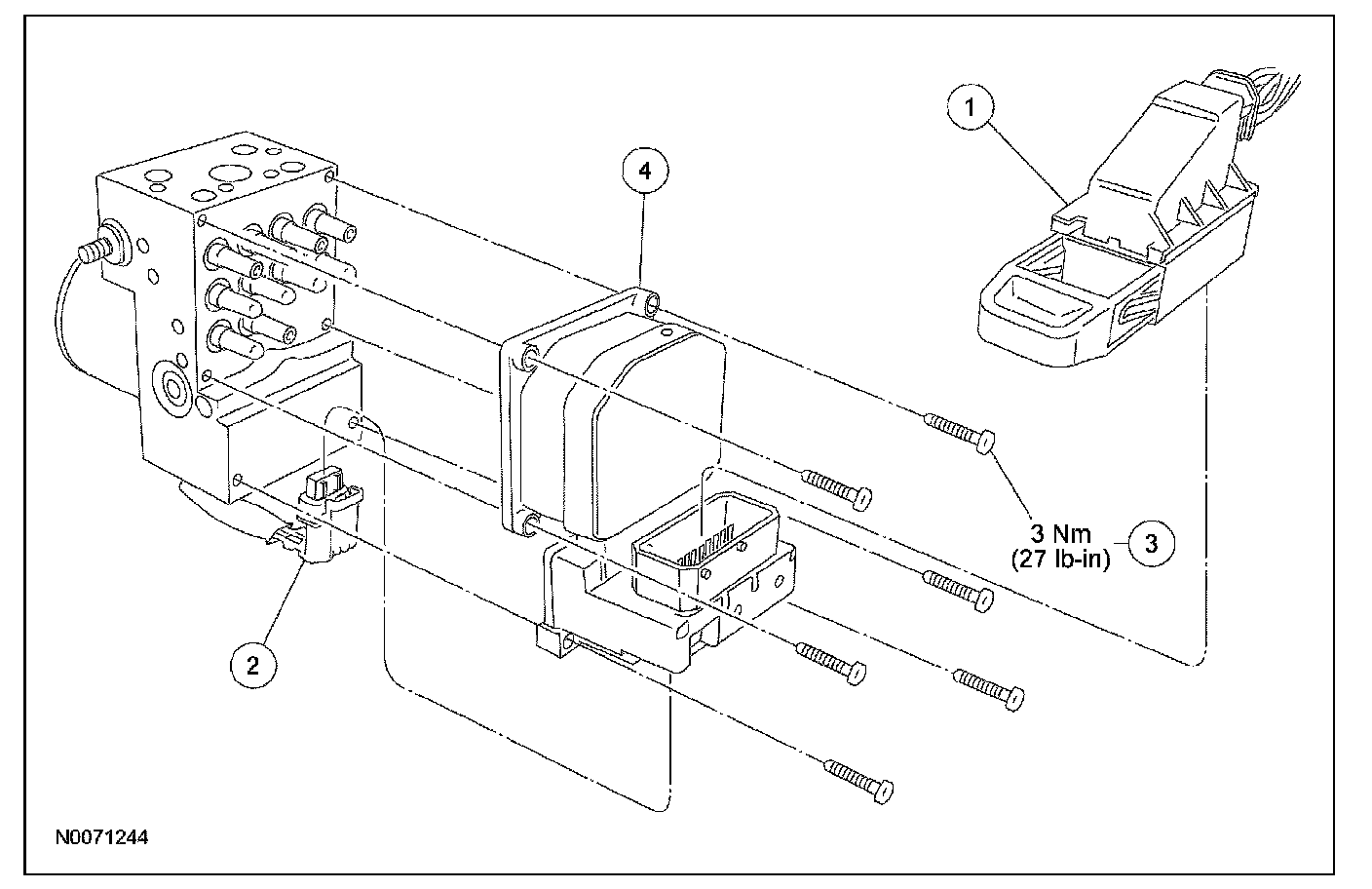 1

4

3 Nm
(27 lb-in)

3

2

N0071244