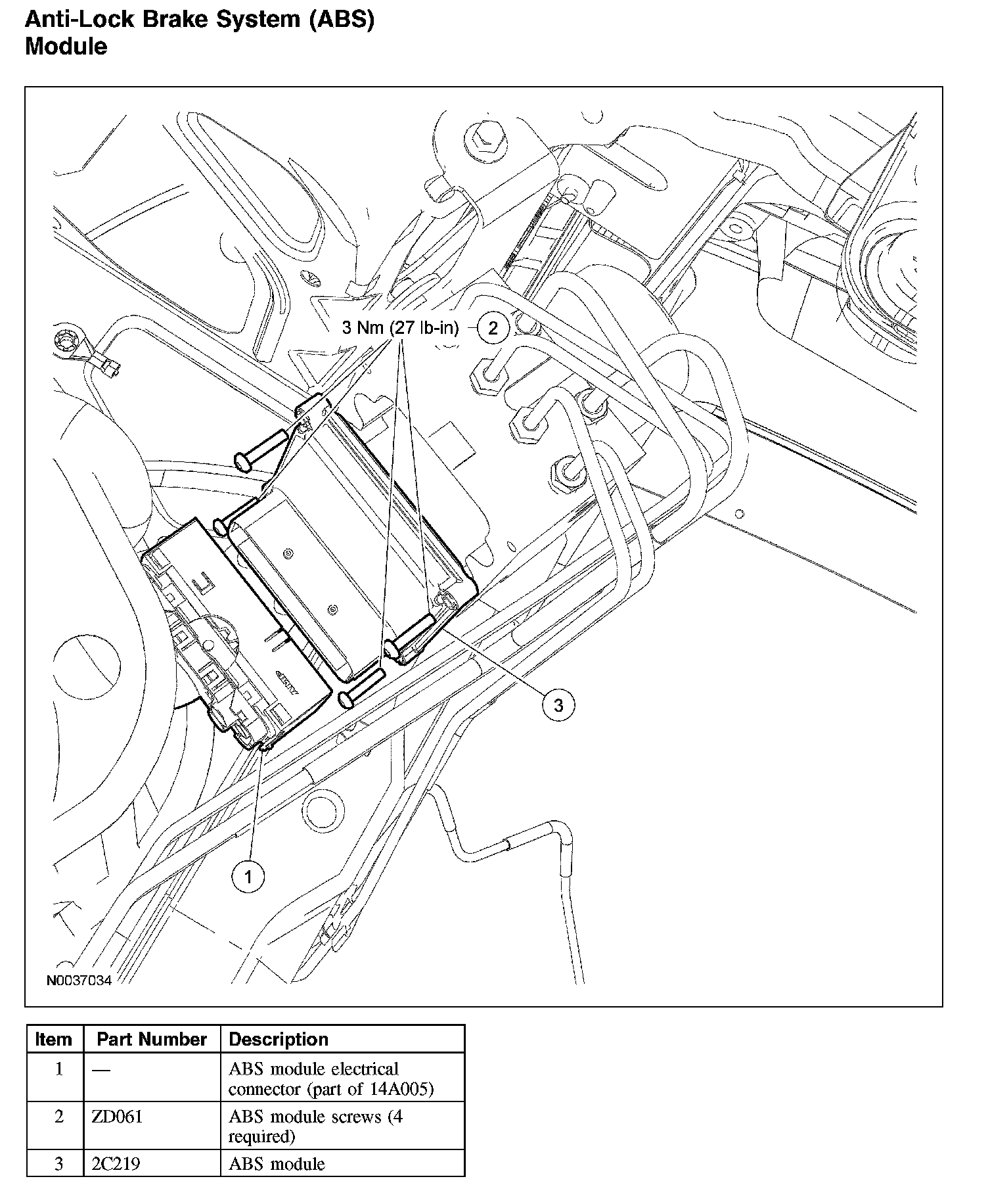 Anti-Lock Brake System (ABS) Module

3 Nm (27 lb-in)
2
3
1
N0037034

| Item | Part Number | Description |
|---|---|---|
| 1 | — | ABS module electrical connector (part of 14A005) |
| 2 | ZD061 | ABS module screws (4 required) |
| 3 | 2C219 | ABS module |