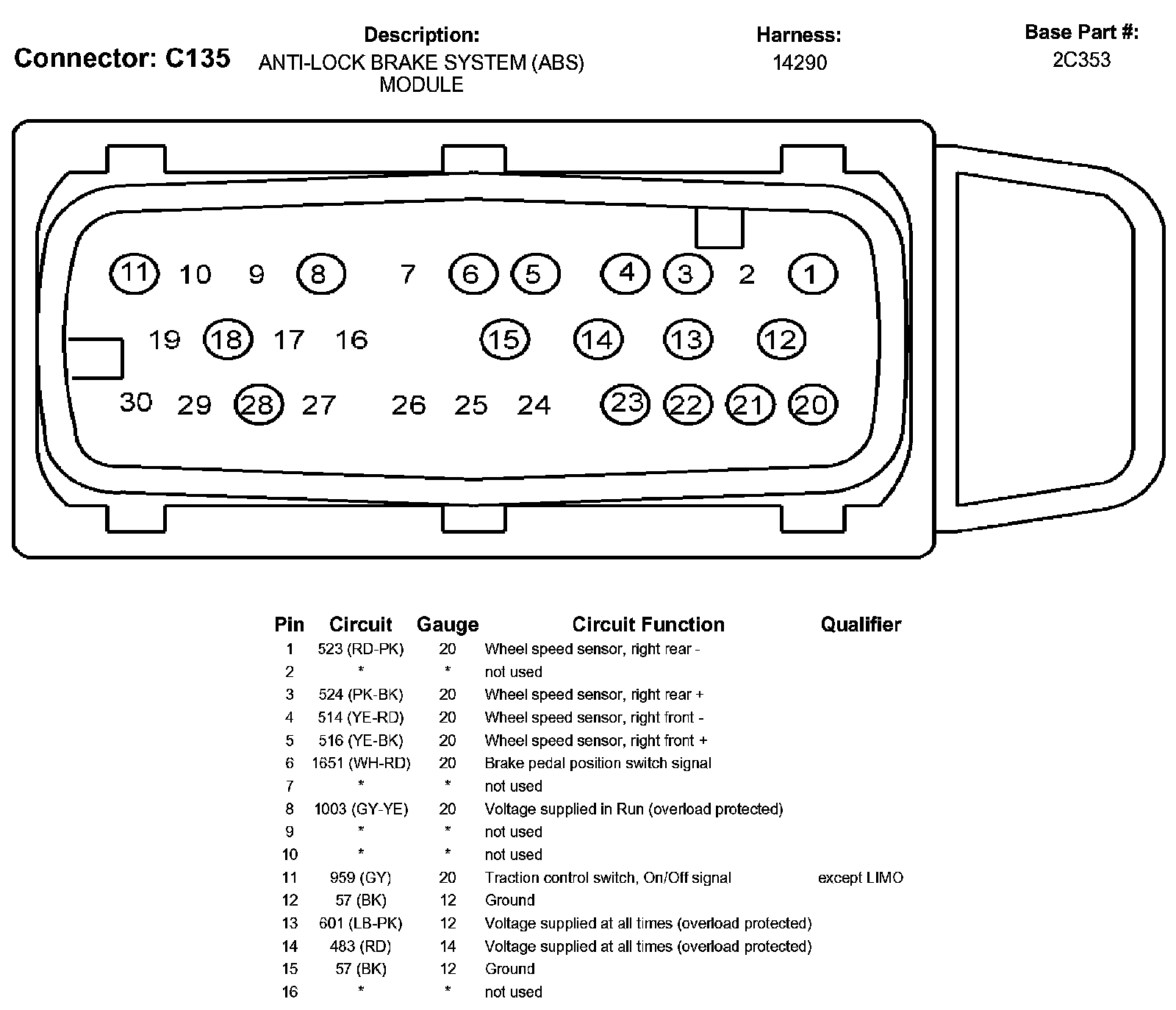 Connector: C135

Description:
ANTI-LOCK BRAKE SYSTEM (ABS) MODULE

Harness:
14290

Base Part #:
2C353

11 10 9 8 7 6 5 4 3 2 1
19 18 17 16 15 14 13 12
30 29 28 27 26 25 24 23 22 21 20

| Pin | Circuit | Gauge | Circuit Function | Qualifier |
|---|---|---|---|---|
| 1 | 523 (RD-PK) | 20 | Wheel speed sensor, right rear - | |
| 2 | * | * | not used | |
| 3 | 524 (PK-BK) | 20 | Wheel speed sensor, right rear + | |
| 4 | 514 (YE-RD) | 20 | Wheel speed sensor, right front - | |
| 5 | 516 (YE-BK) | 20 | Wheel speed sensor, right front + | |
| 6 | 1651 (WH-RD) | 20 | Brake pedal position switch signal | |
| 7 | * | * | not used | |
| 8 | 1003 (GY-YE) | 20 | Voltage supplied in Run (overload protected) | |
| 9 | * | * | not used | |
| 10 | * | * | not used | |
| 11 | 959 (GY) | 20 | Traction control switch, On/Off signal | except LIMO |
| 12 | 57 (BK) | 12 | Ground | |
| 13 | 601 (LB-PK) | 12 | Voltage supplied at all times (overload protected) | |
| 14 | 483 (RD) | 14 | Voltage supplied at all times (overload protected) | |
| 15 | 57 (BK) | 12 | Ground | |
| 16 | * | * | not used | |