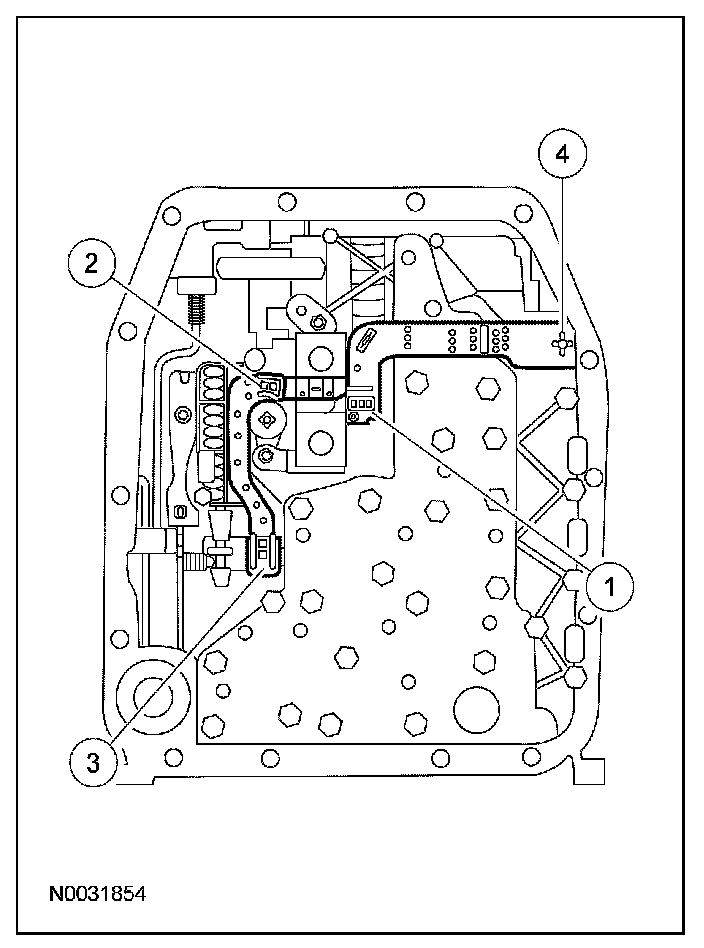 4
2
1
3
N0031854