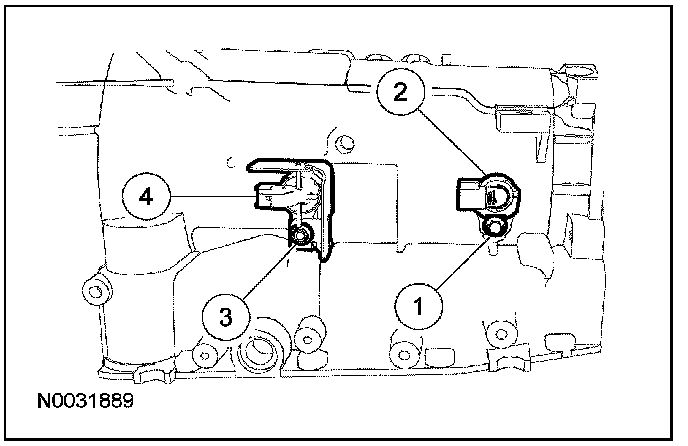 2
4
3
1
N0031889