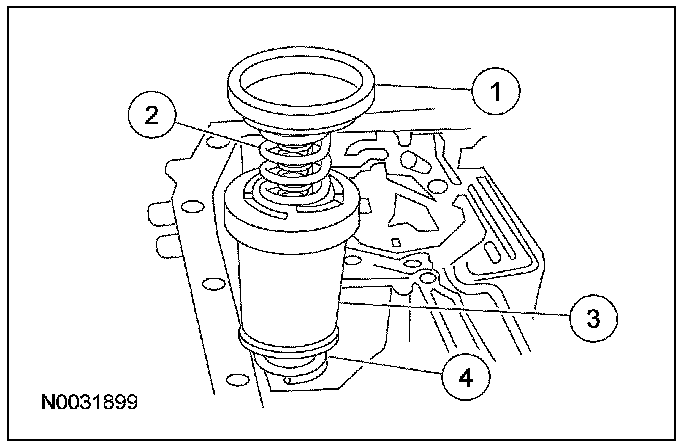 1
2
3
4
N0031899