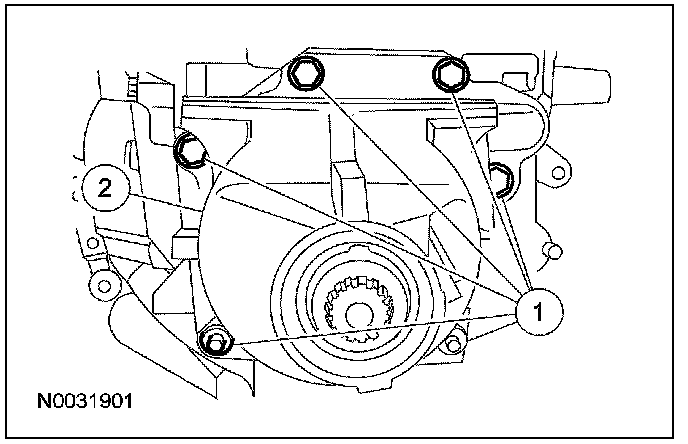 2

1

N0031901