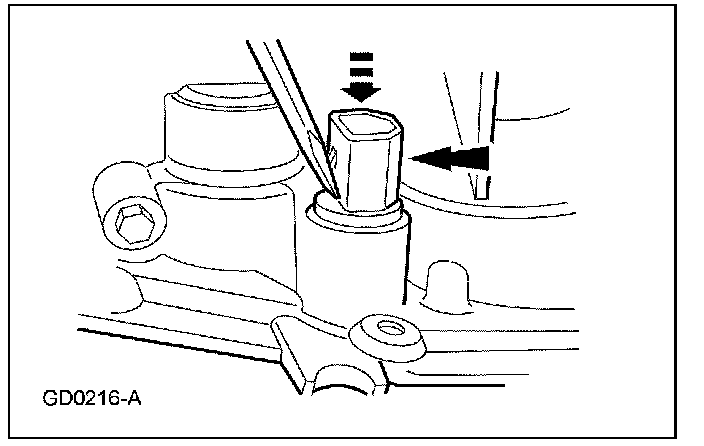 GD0216-A