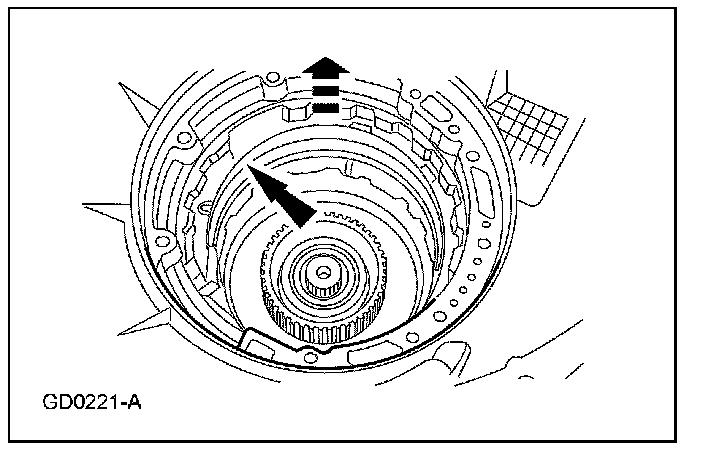 GD0221-A