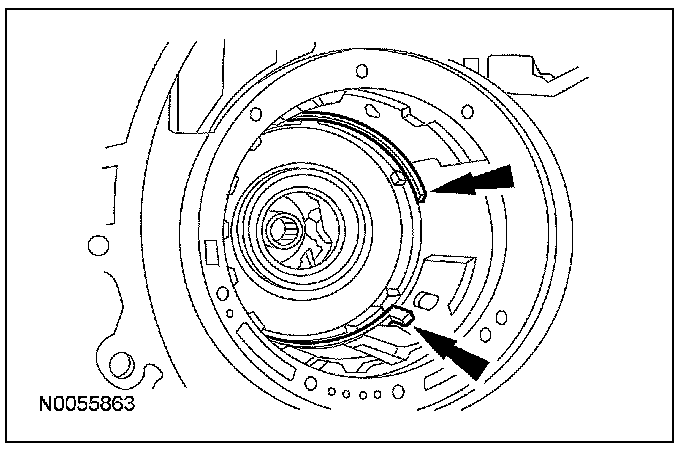 N0055863