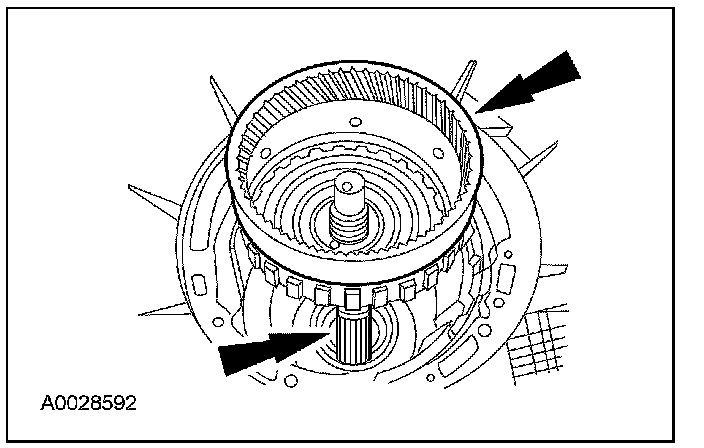 A0028592