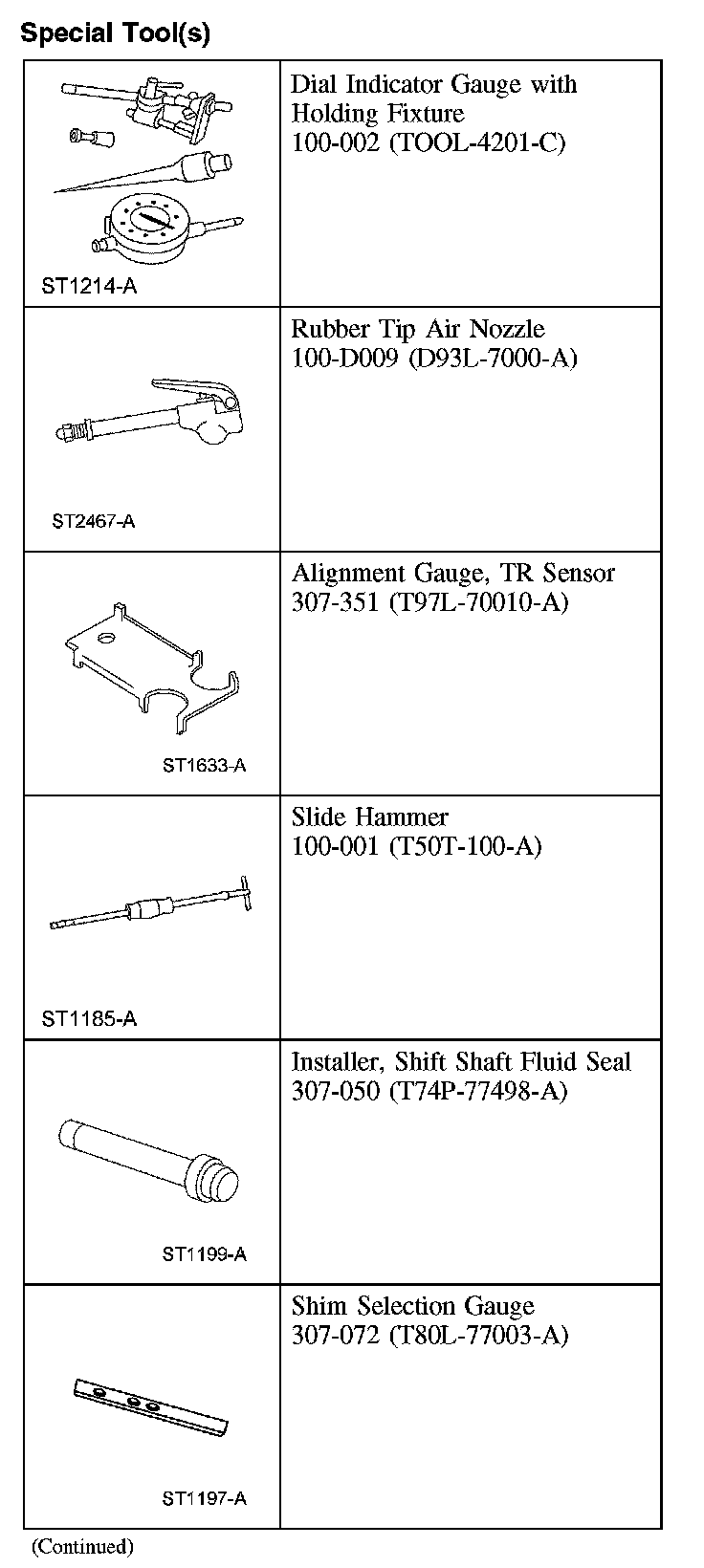 Special Tool(s)

| | |
|---|---|
| ST1214-A | Dial Indicator Gauge with Holding Fixture 100-002 (TOOL-4201-C) |
| ST2467-A | Rubber Tip Air Nozzle 100-D009 (D93L-7000-A) |
| ST1633-A | Alignment Gauge, TR Sensor 307-351 (T97L-70010-A) |
| ST1185-A | Slide Hammer 100-001 (T50T-100-A) |
| ST1199-A | Installer, Shift Shaft Fluid Seal 307-050 (T74P-77498-A) |
| ST1197-A | Shim Selection Gauge 307-072 (T80L-77003-A) |

(Continued)