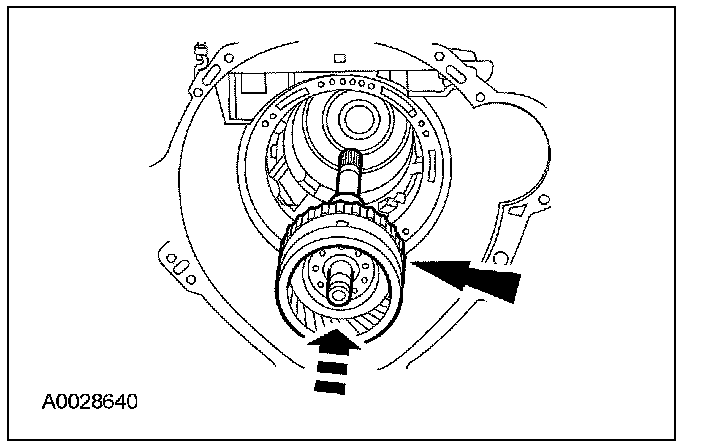 A0028640