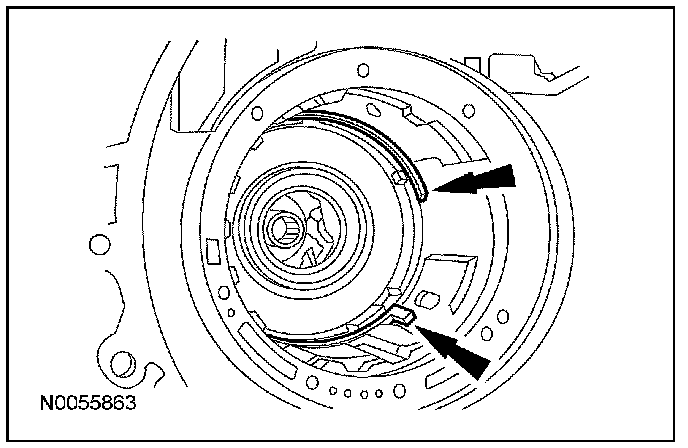 N0055863