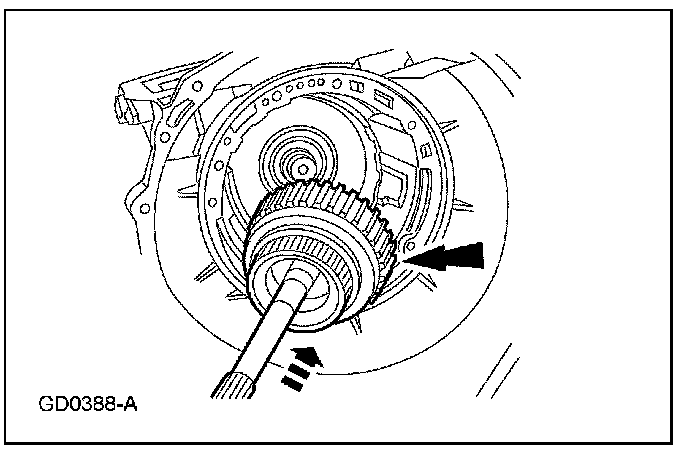 GD0388-A