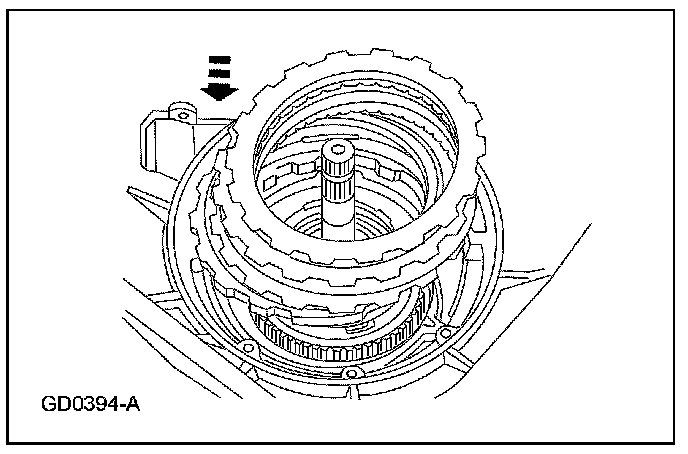 GD0394-A