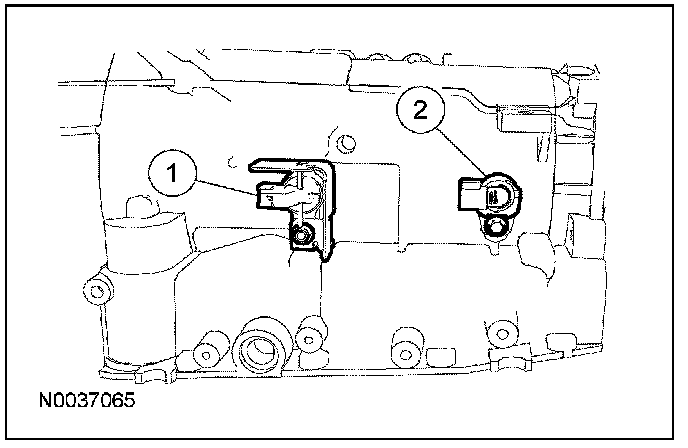 2

1

N0037065