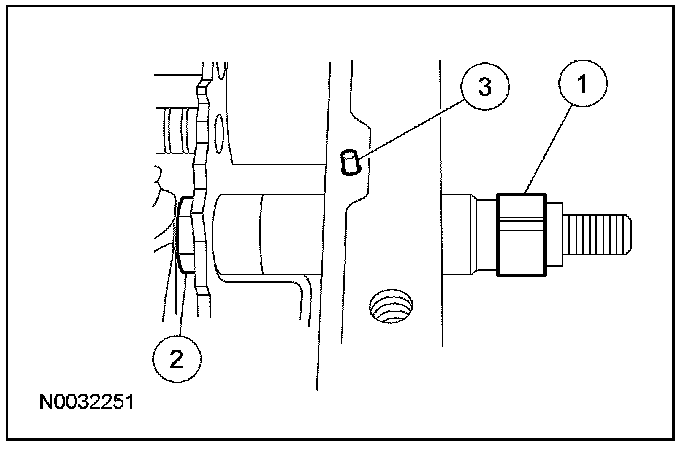 3
1
2
N0032251