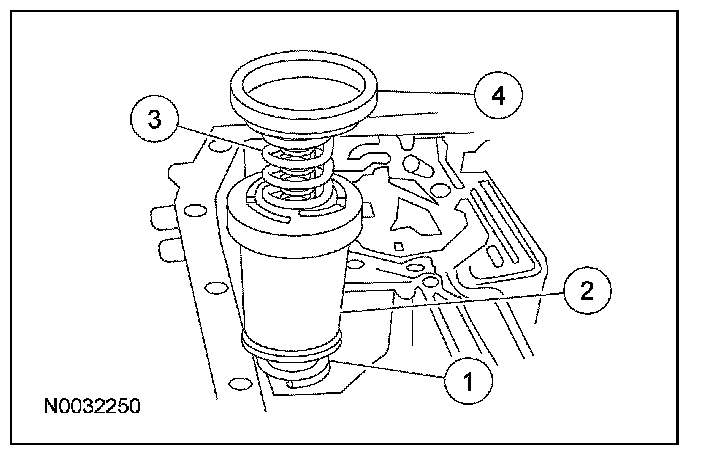 4
3
2
1
N0032250