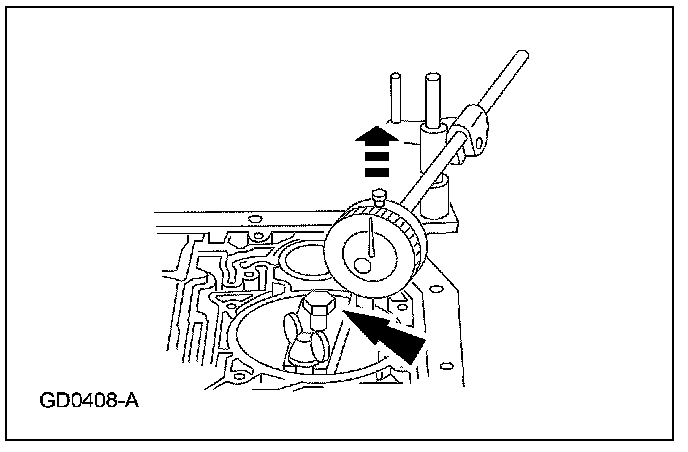 GD0408-A